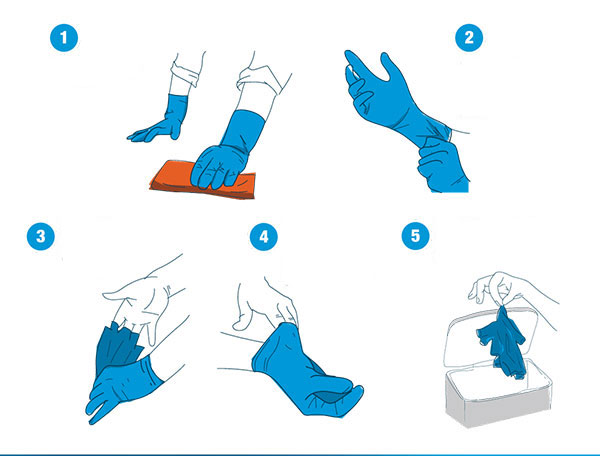 1
2
3
4
5